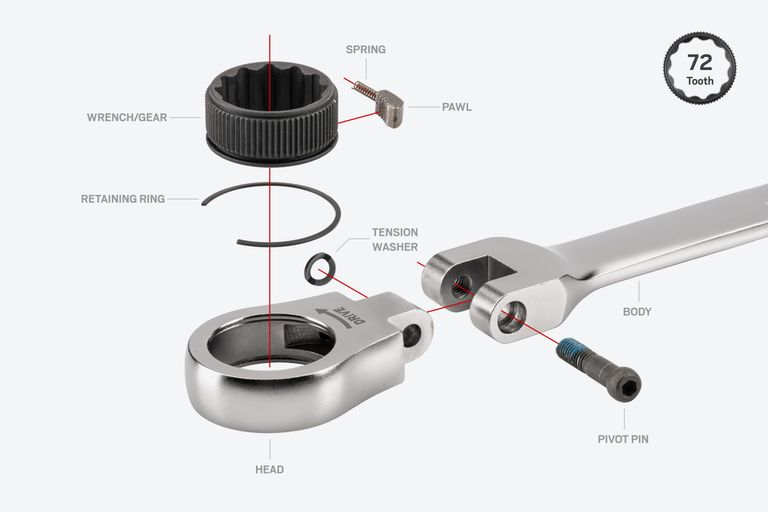 SPRING

72
Tooth

WRENCH/GEAR

PAWL

RETAINING RING

TENSION
WASHER

DRIVE

BODY

PIVOT PIN

HEAD