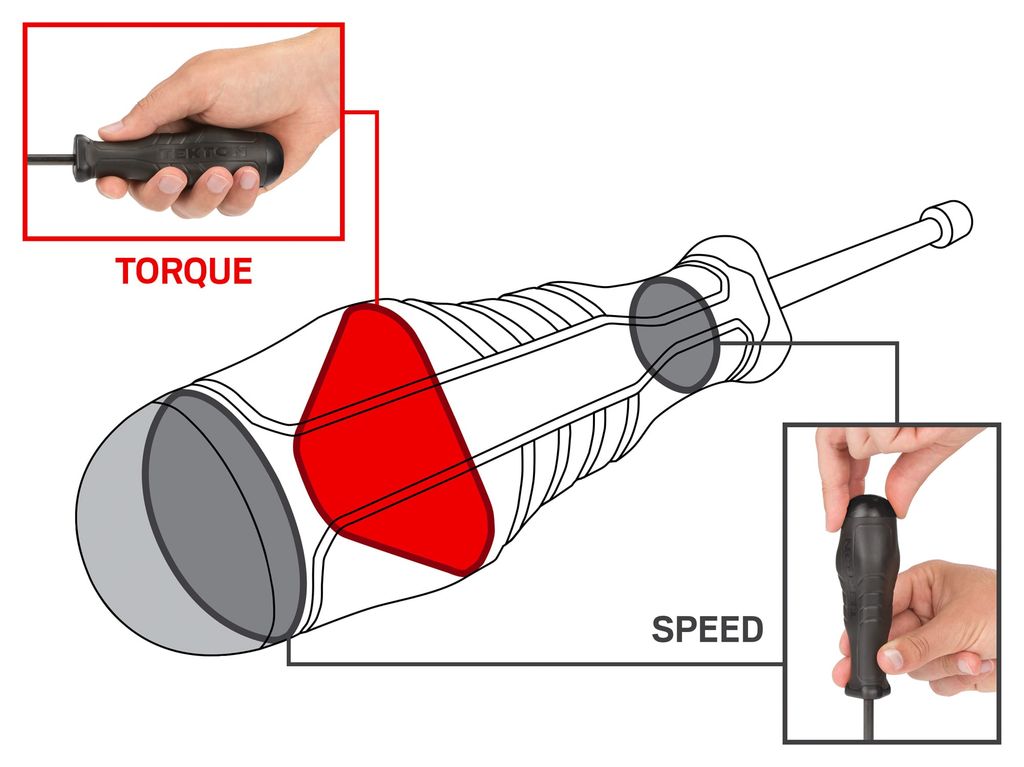 TEKTON

TORQUE

SPEED